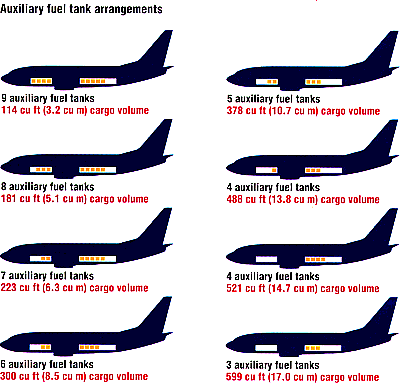 Auxiliary fuel tank arrangements

9 auxiliary fuel tanks
114 cu ft (3.2 cu m) cargo volume

8 auxiliary fuel tanks
181 cu ft (5.1 cu m) cargo volume

7 auxiliary fuel tanks
223 cu ft (6.3 cu m) cargo volume

6 auxiliary fuel tanks
300 cu ft (8.5 cu m) cargo volume

5 auxiliary fuel tanks
378 cu ft (10.7 cu m) cargo volume

4 auxiliary fuel tanks
488 cu ft (13.8 cu m) cargo volume

4 auxiliary fuel tanks
521 cu ft (14.7 cu m) cargo volume

3 auxiliary fuel tanks
599 cu ft (17.0 cu m) cargo volume