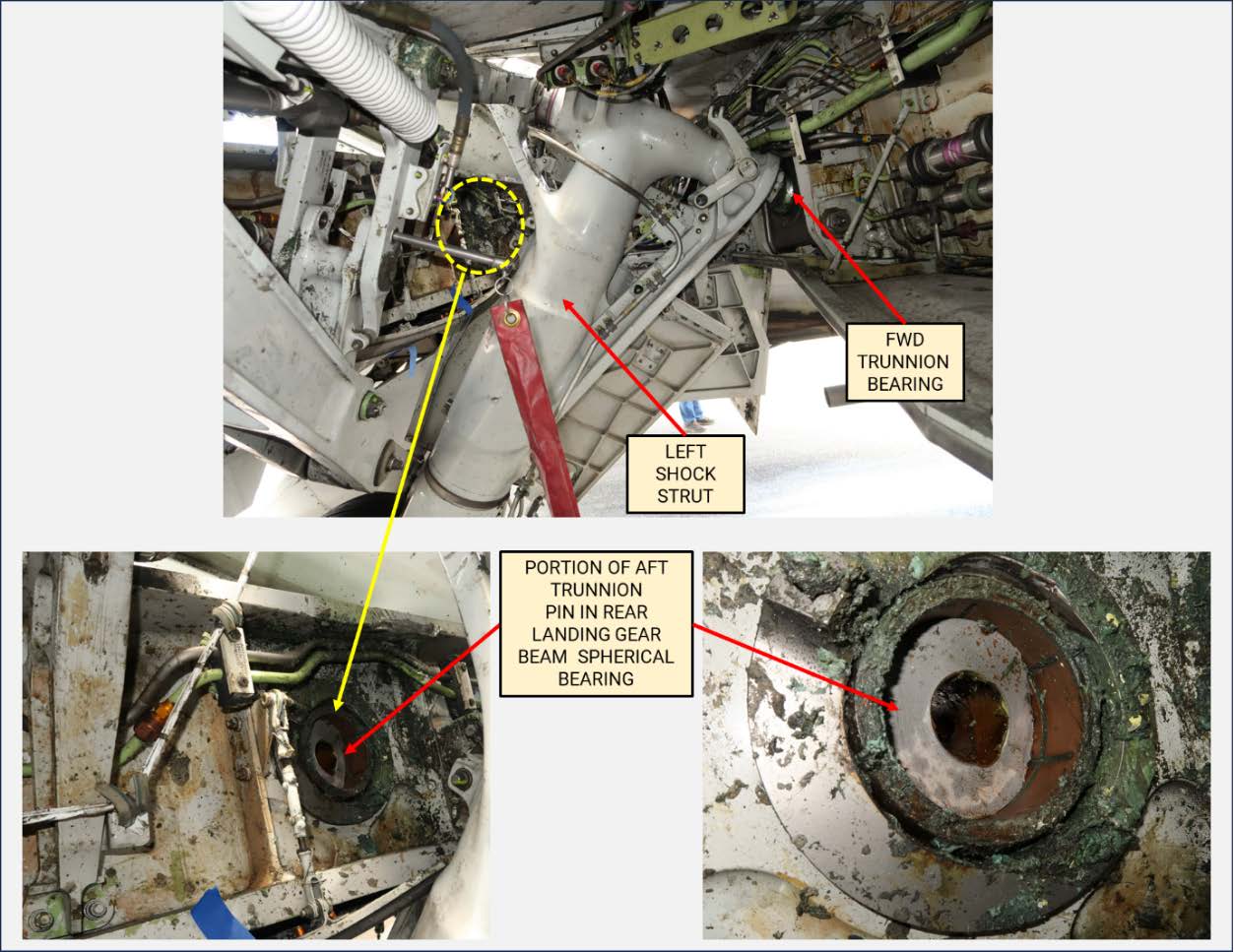 FWD TRUNNION BEARING

LEFT SHOCK STRUT

PORTION OF AFT TRUNNION PIN IN REAR LANDING GEAR BEAM SPHERICAL BEARING